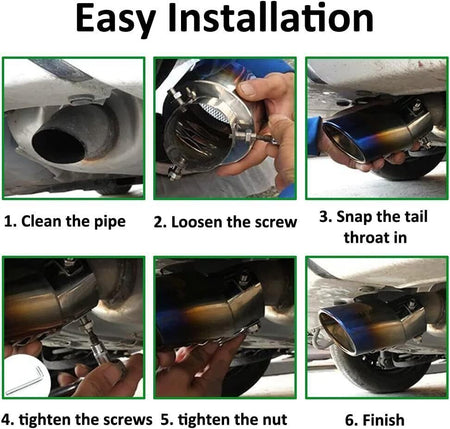 Easy Installation

1. Clean the pipe

2. Loosen the screw

3. Snap the tail throat in

4. tighten the screws

5. tighten the nut

6. Finish