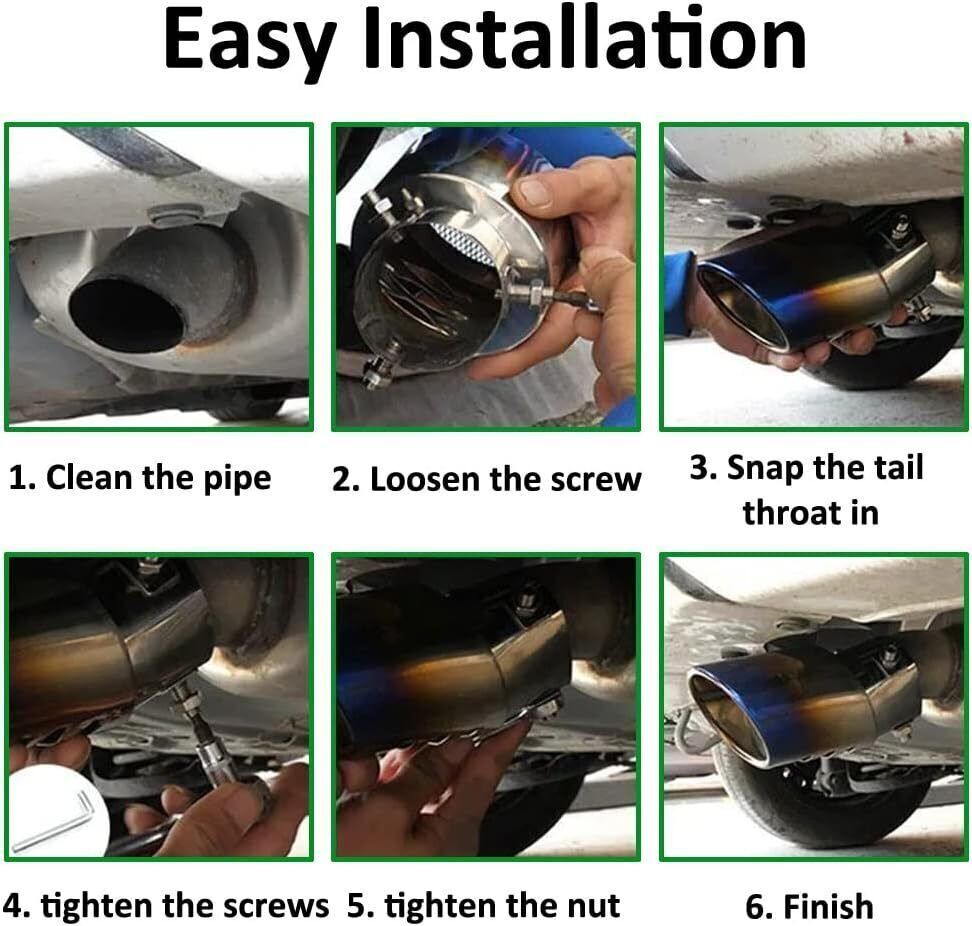 Easy Installation

1. Clean the pipe

2. Loosen the screw

3. Snap the tail throat in

4. tighten the screws

5. tighten the nut

6. Finish